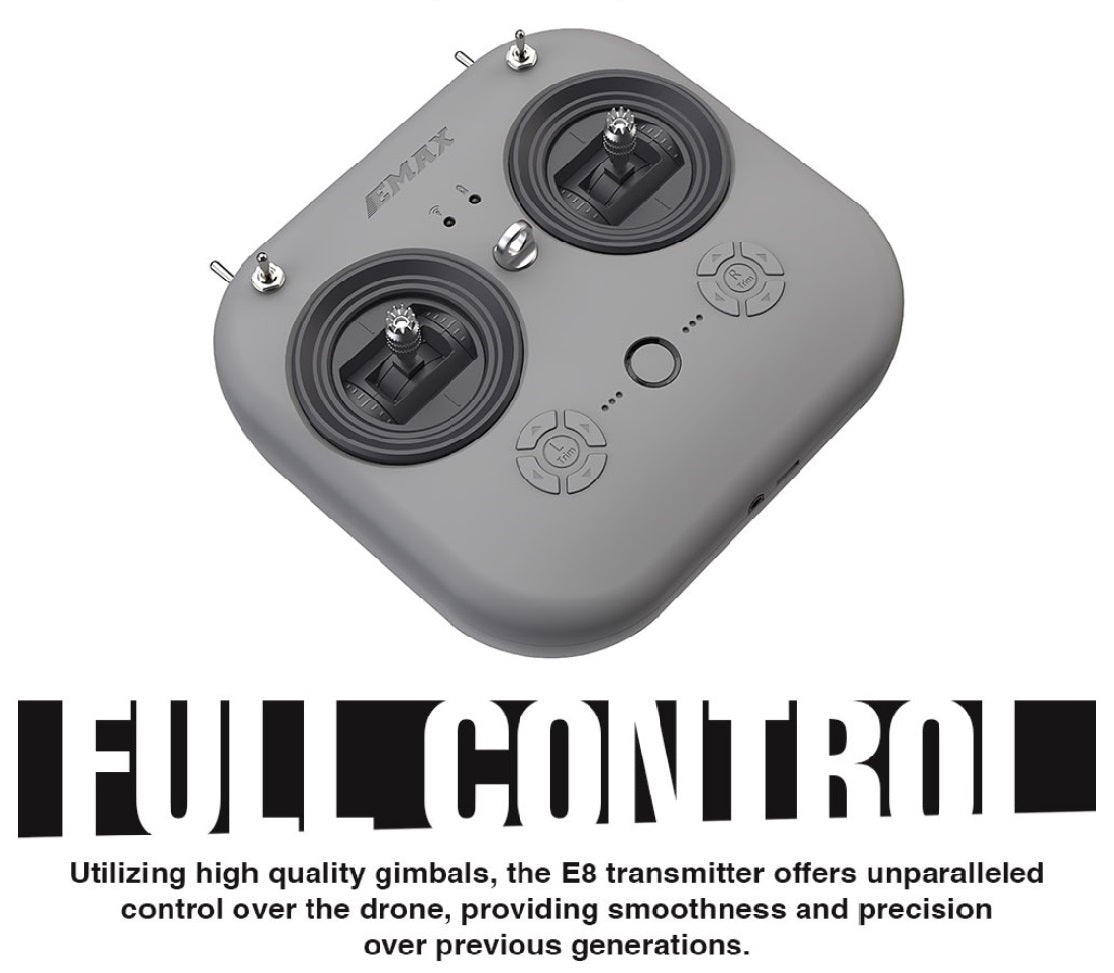 EMAX

R
Trim

L
Trim

FULL CONTROL

Utilizing high quality gimbals, the E8 transmitter offers unparalleled control over the drone, providing smoothness and precision over previous generations.