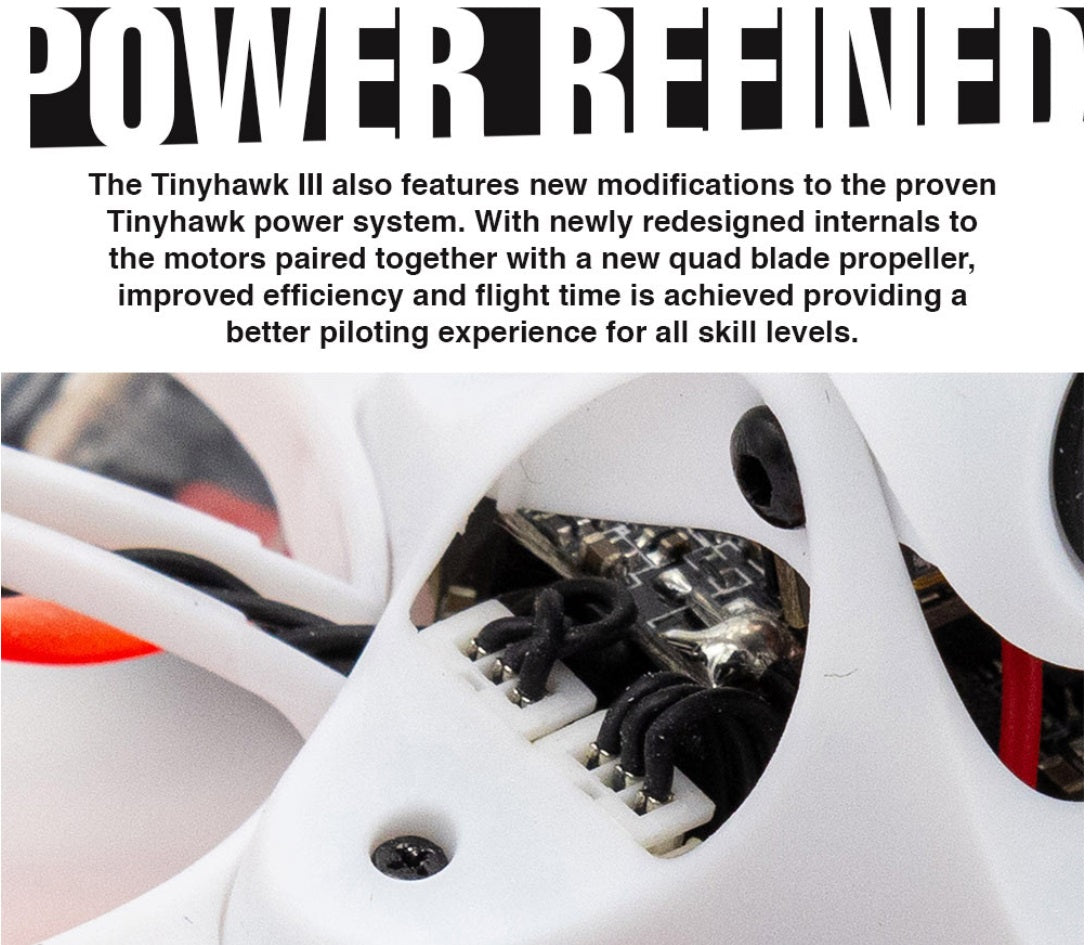 POWER REFINED

The Tinyhawk III also features new modifications to the proven Tinyhawk power system. With newly redesigned internals to the motors paired together with a new quad blade propeller, improved efficiency and flight time is achieved providing a better piloting experience for all skill levels.