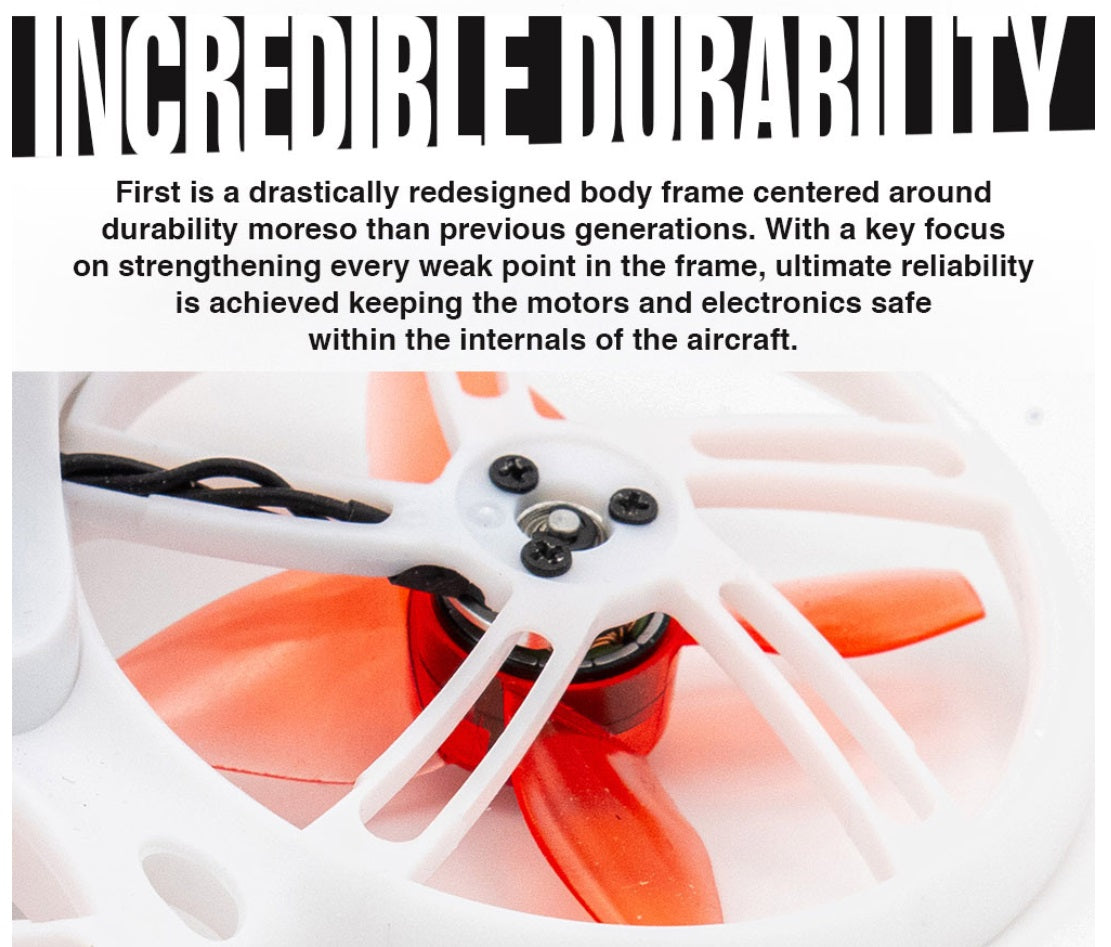 INCREDIBLE DURABILITY

First is a drastically redesigned body frame centered around durability moreso than previous generations. With a key focus on strengthening every weak point in the frame, ultimate reliability is achieved keeping the motors and electronics safe within the internals of the aircraft.