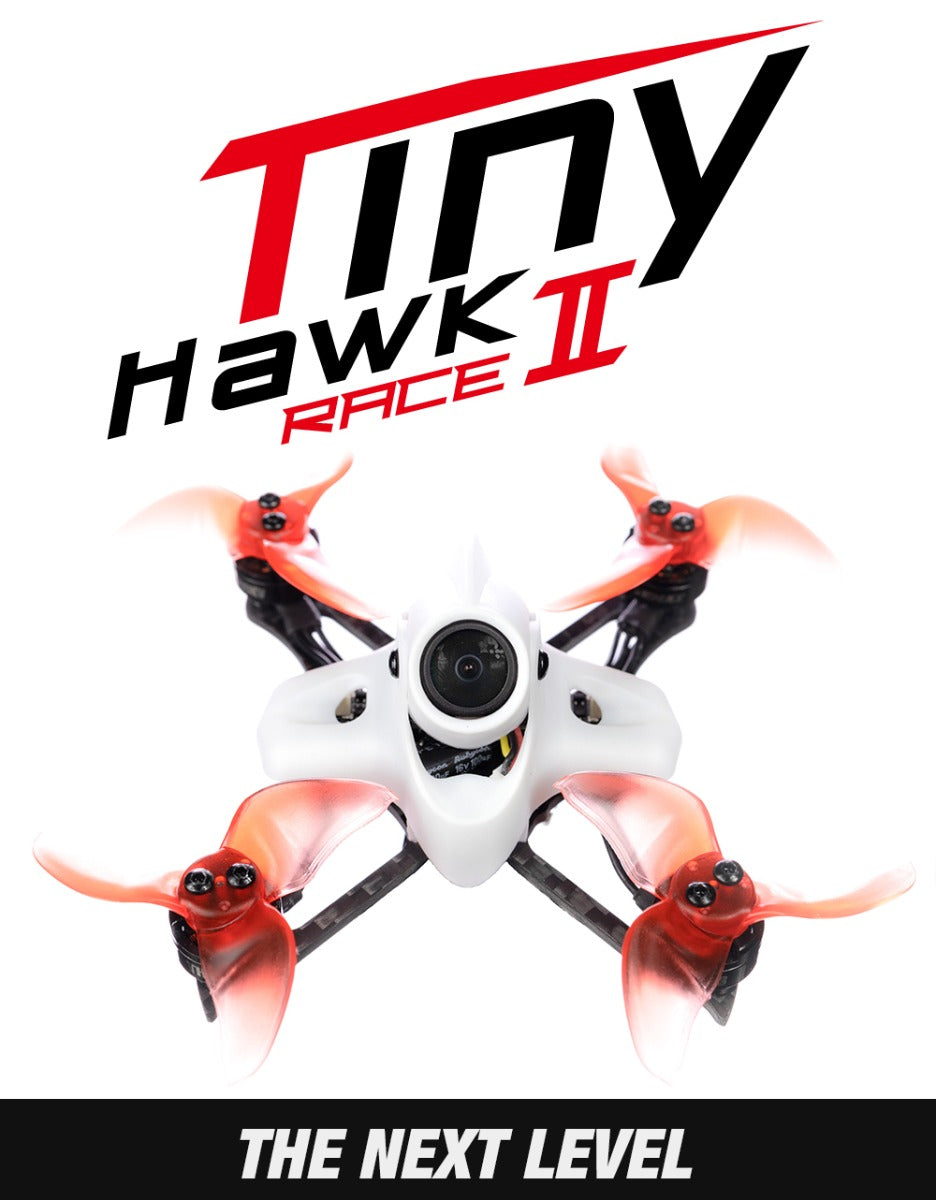 Tiny Hawk II RACE

THE NEXT LEVEL